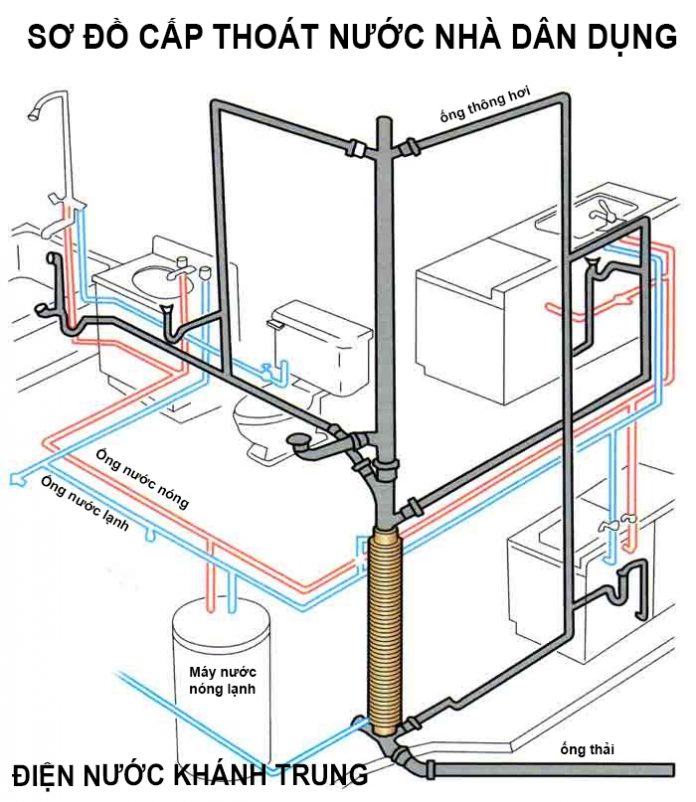 SƠ ĐỒ CẤP THOÁT NƯỚC NHÀ DÂN DỤNG

ống thông hơi

Ống nước nóng

Ống nước lạnh

Máy nước nóng lạnh

ống thải

ĐIỆN NƯỚC KHÁNH TRUNG